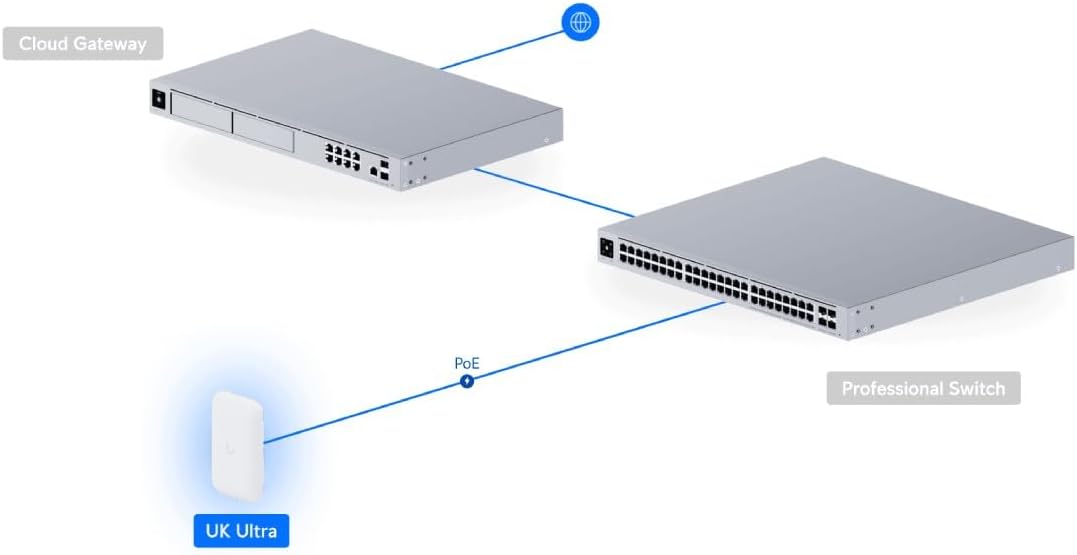 Cloud Gateway

PoE

Professional Switch

UK Ultra